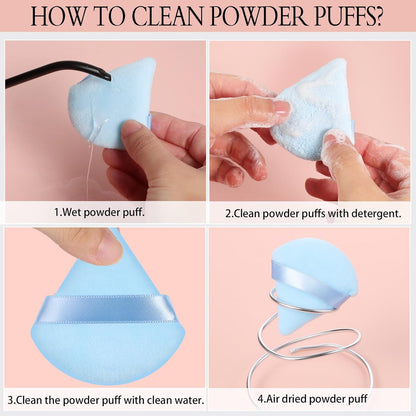 HOW TO CLEAN POWDER PUFFS?

1.Wet powder puff.

2.Clean powder puffs with detergent.

3.Clean the powder puff with clean water.

4.Air dried powder puff