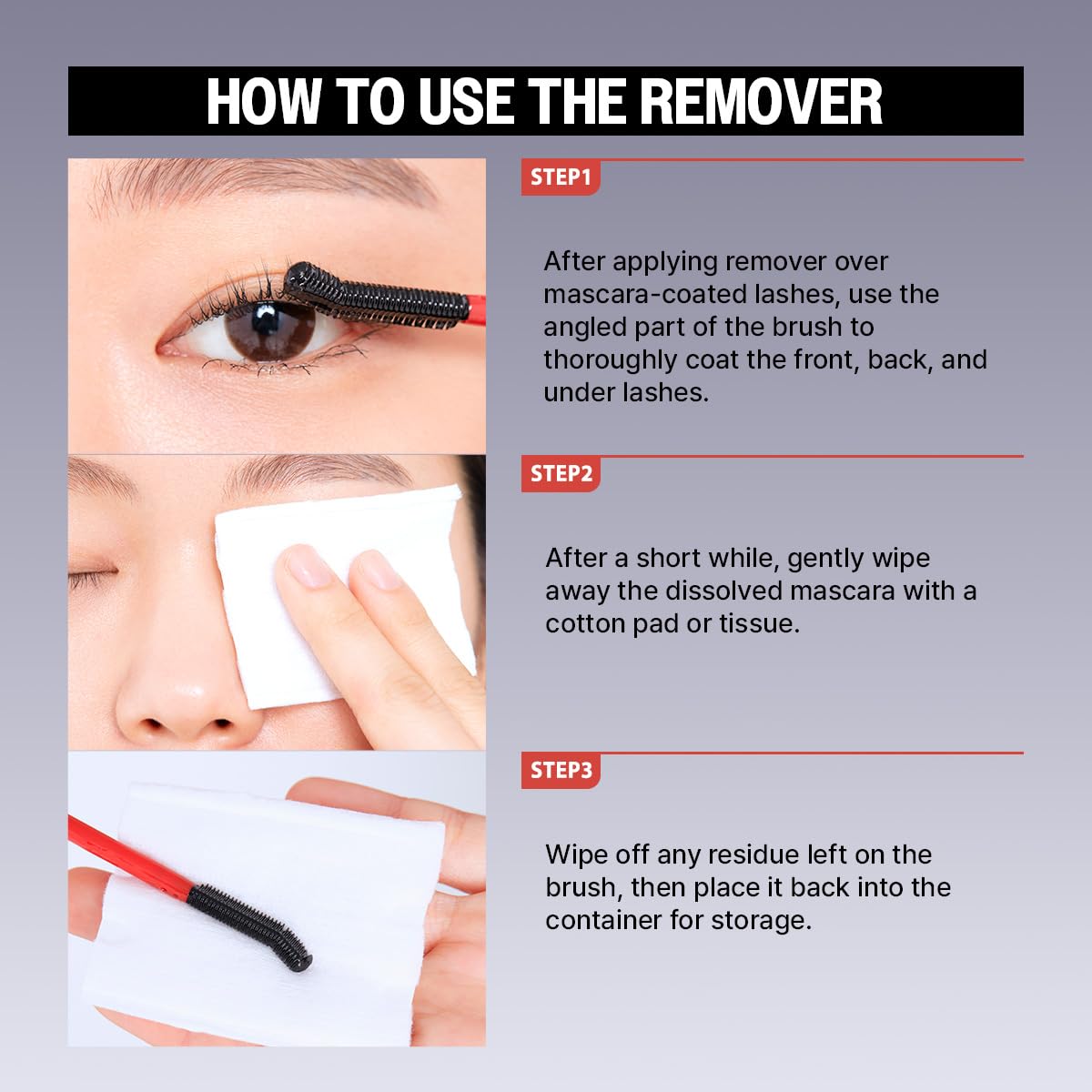 HOW TO USE THE REMOVER

STEP1

After applying remover over mascara-coated lashes, use the angled part of the brush to thoroughly coat the front, back, and under lashes.

STEP2

After a short while, gently wipe away the dissolved mascara with a cotton pad or tissue.

STEP3

Wipe off any residue left on the brush, then place it back into the container for storage.