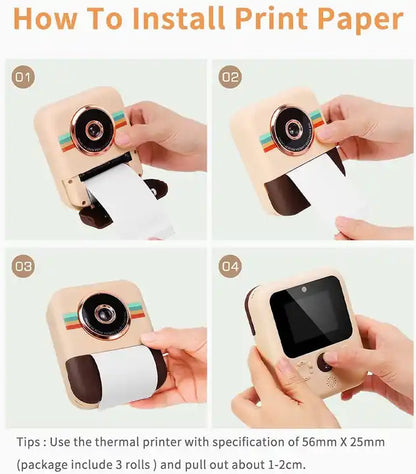 How To Install Print Paper

01

02

03

04

Tips : Use the thermal printer with specification of 56mm X 25mm (package include 3 rolls ) and pull out about 1-2cm.